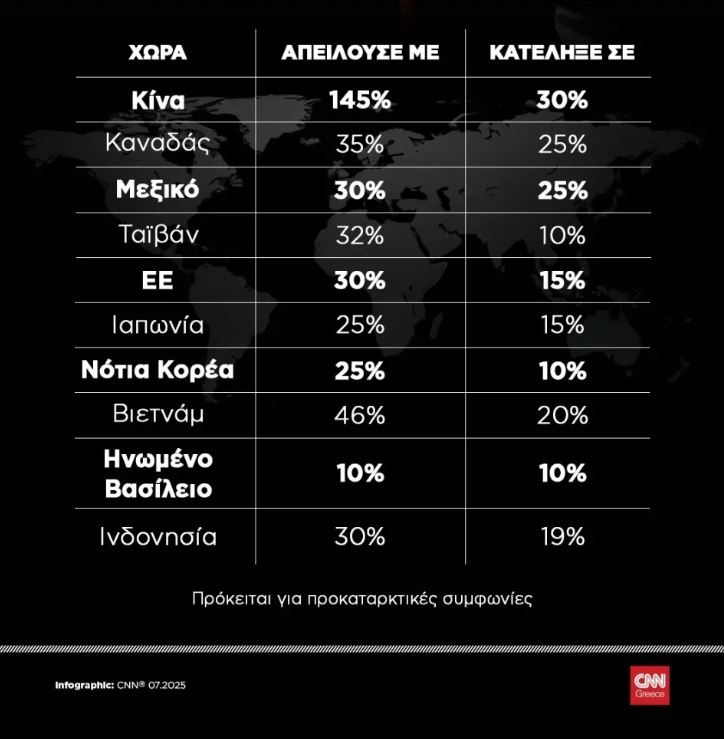 | ΧΩΡΑ | ΑΠΕΙΛΟΥΣΕ ΜΕ | ΚΑΤΕΛΗΞΕ ΣΕ |
|---|---|---|
| Κίνα | 145% | 30% |
| Καναδάς | 35% | 25% |
| Μεξικό | 30% | 25% |
| Ταϊβάν | 32% | 10% |
| ΕΕ | 30% | 15% |
| Ιαπωνία | 25% | 15% |
| Νότια Κορέα | 25% | 10% |
| Βιετνάμ | 46% | 20% |
| Ηνωμένο Βασίλειο | 10% | 10% |
| Ινδονησία | 30% | 19% |

Πρόκειται για προκαταρκτικές συμφωνίες

Infographic: CNN® 07.2025

CNN Greece