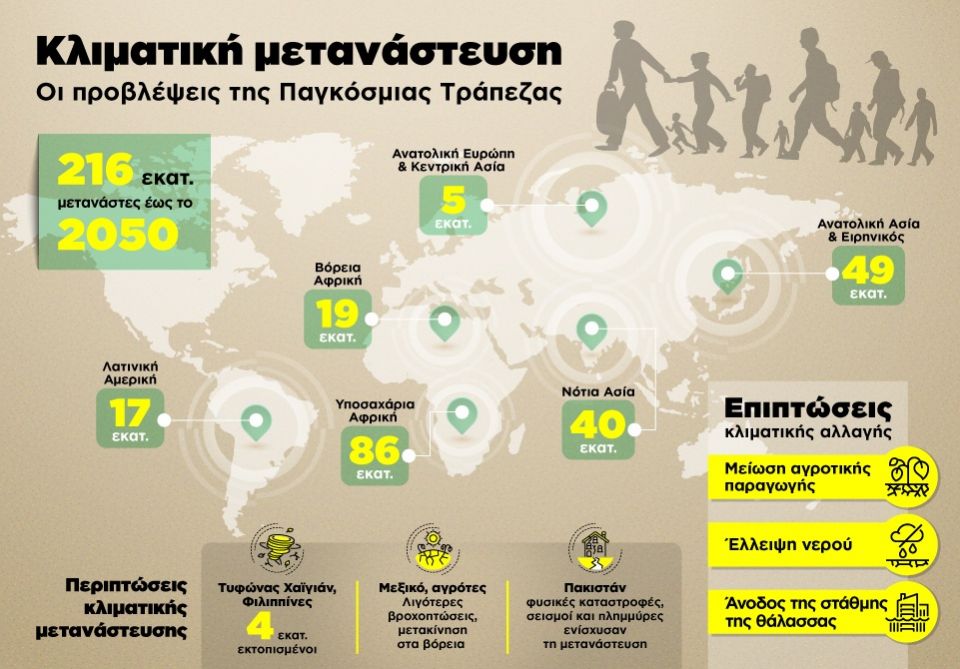 Κλιματική μετανάστευση
Οι προβλέψεις της Παγκόσμιας Τράπεζας

216 εκατ. μετανάστες έως το 2050

Ανατολική Ευρώπη & Κεντρική Ασία
5 εκατ.

Ανατολική Ασία & Ειρηνικός
49 εκατ.

Βόρεια Αφρική
19 εκατ.

Λατινική Αμερική
17 εκατ.

Υποσαχάρια Αφρική
86 εκατ.

Νότια Ασία
40 εκατ.

Επιπτώσεις κλιματικής αλλαγής

Μείωση αγροτικής παραγωγής

Έλλειψη νερού

Άνοδος της στάθμης της θάλασσας

Περιπτώσεις κλιματικής μετανάστευσης

Τυφώνας Χαϊγιάν, Φιλιππίνες
4 εκατ. εκτοπισμένοι

Μεξικό, αγρότες
Λιγότερες βροχοπτώσεις, μετακίνηση στα βόρεια

Πακιστάν
φυσικές καταστροφές, σεισμοί και πλημμύρες ενίσχυσαν τη μετανάστευση