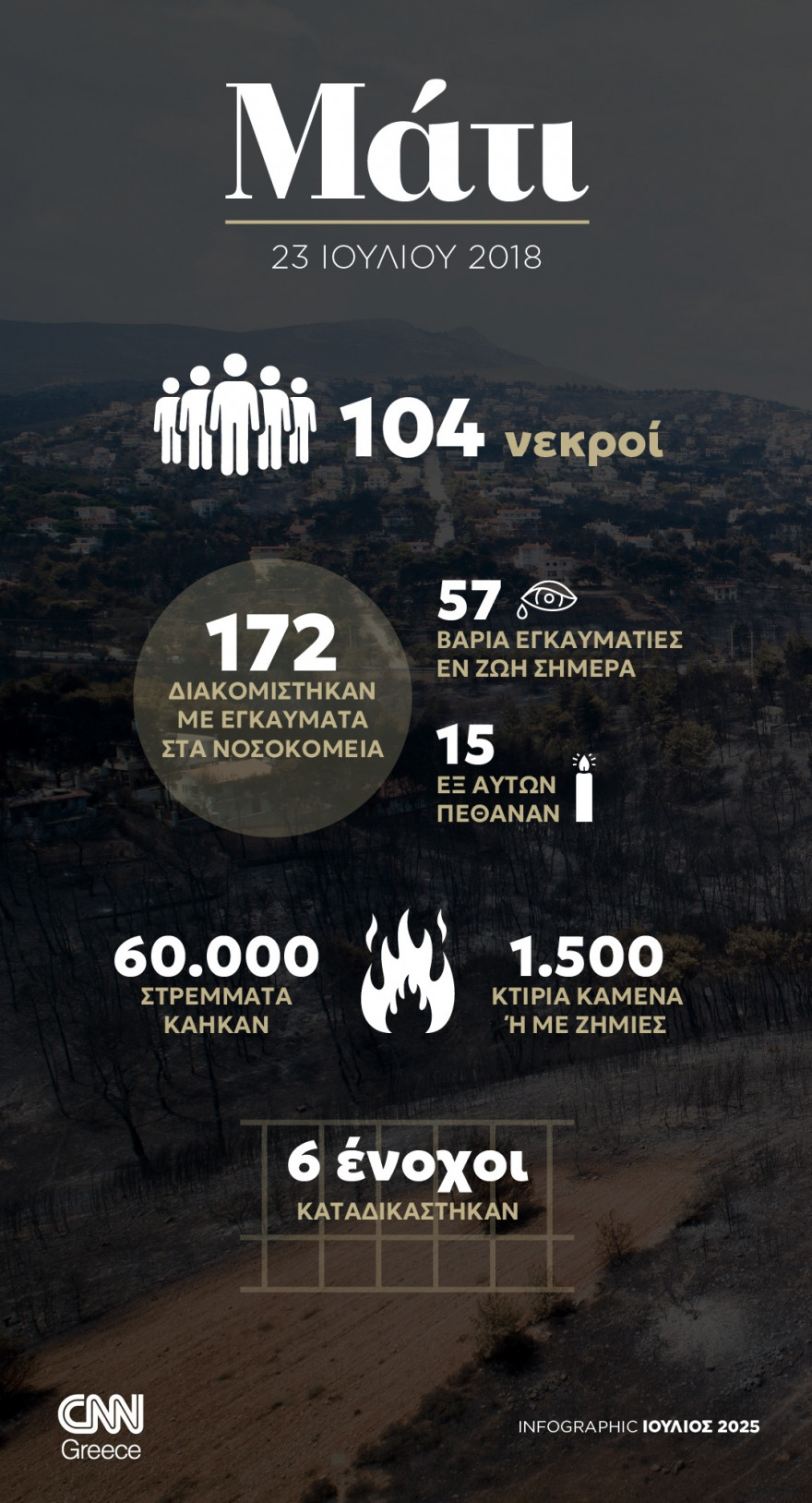 Μάτι

23 ΙΟΥΛΙΟΥ 2018

104 νεκροί

172
ΔΙΑΚΟΜΙΣΤΗΚΑΝ ΜΕ ΕΓΚΑΥΜΑΤΑ ΣΤΑ ΝΟΣΟΚΟΜΕΙΑ

57
ΒΑΡΙΑ ΕΓΚΑΥΜΑΤΙΕΣ ΕΝ ΖΩΗ ΣΗΜΕΡΑ

15
ΕΞ ΑΥΤΩΝ ΠΕΘΑΝΑΝ

60.000
ΣΤΡΕΜΜΑΤΑ ΚΑΗΚΑΝ

1.500
ΚΤΙΡΙΑ ΚΑΜΕΝΑ Ή ΜΕ ΖΗΜΙΕΣ

6 ένοχοι
ΚΑΤΑΔΙΚΑΣΤΗΚΑΝ

CNN Greece

INFOGRAPHIC ΙΟΥΛΙΟΣ 2025