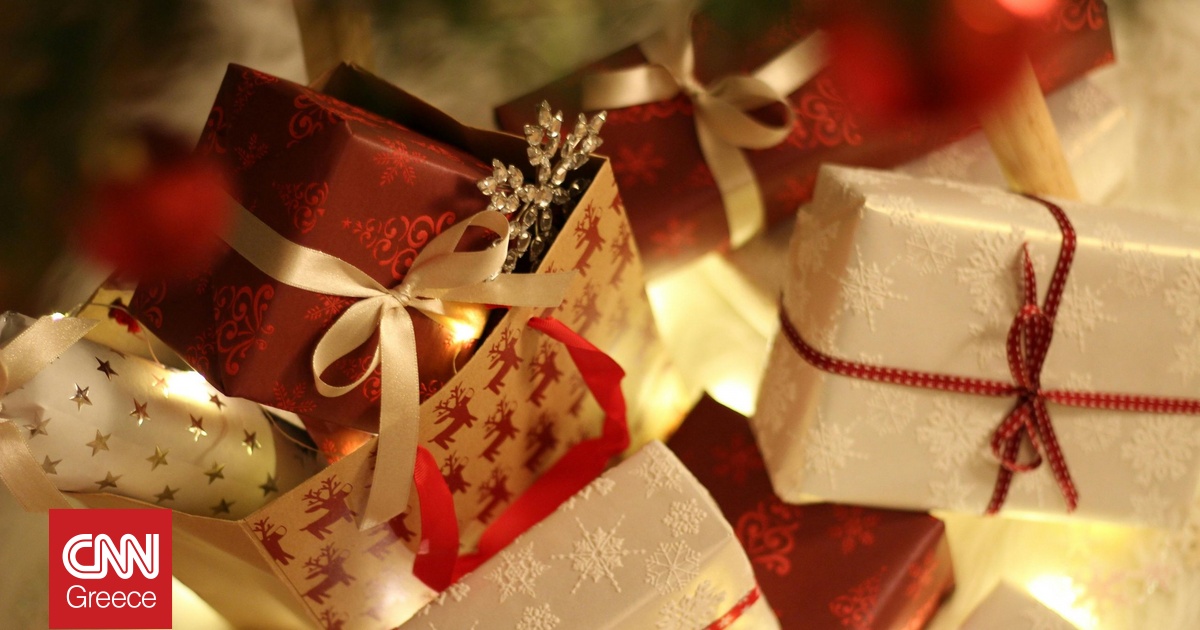 CNN
Greece