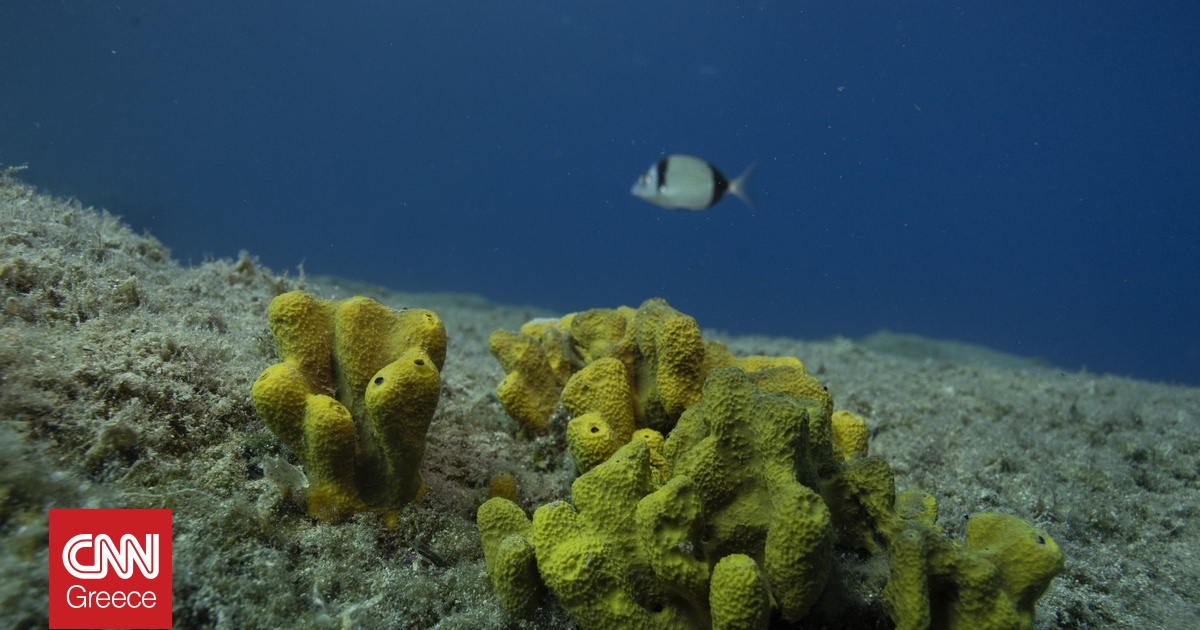 CNN Greece