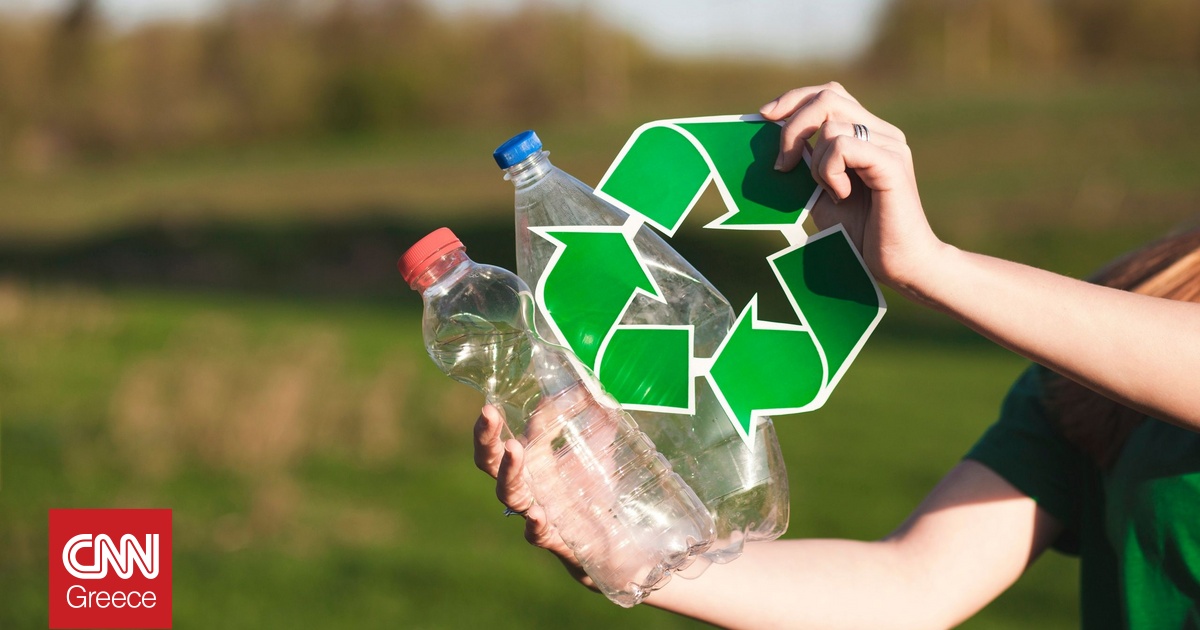 CNN
Greece